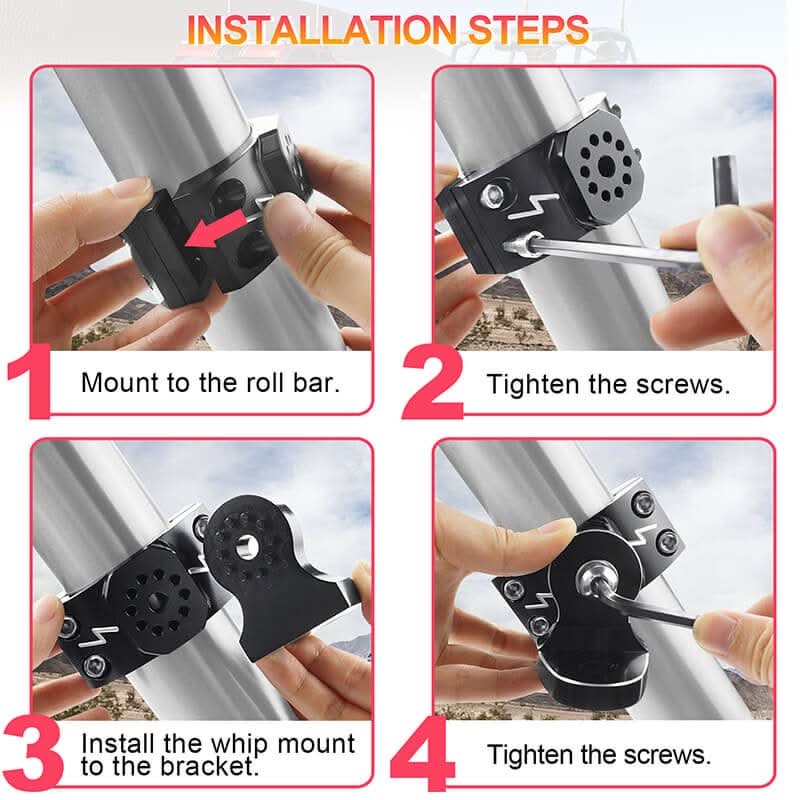 INSTALLATION STEPS

1 Mount to the roll bar.

2 Tighten the screws.

3 Install the whip mount to the bracket.

4 Tighten the screws.