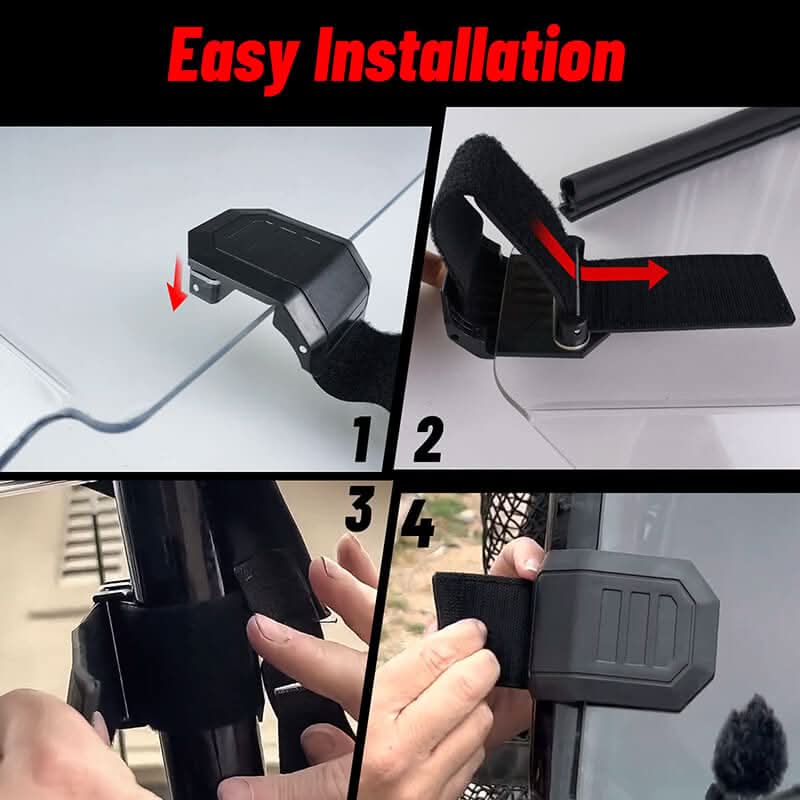 Easy Installation

1

2

3

4