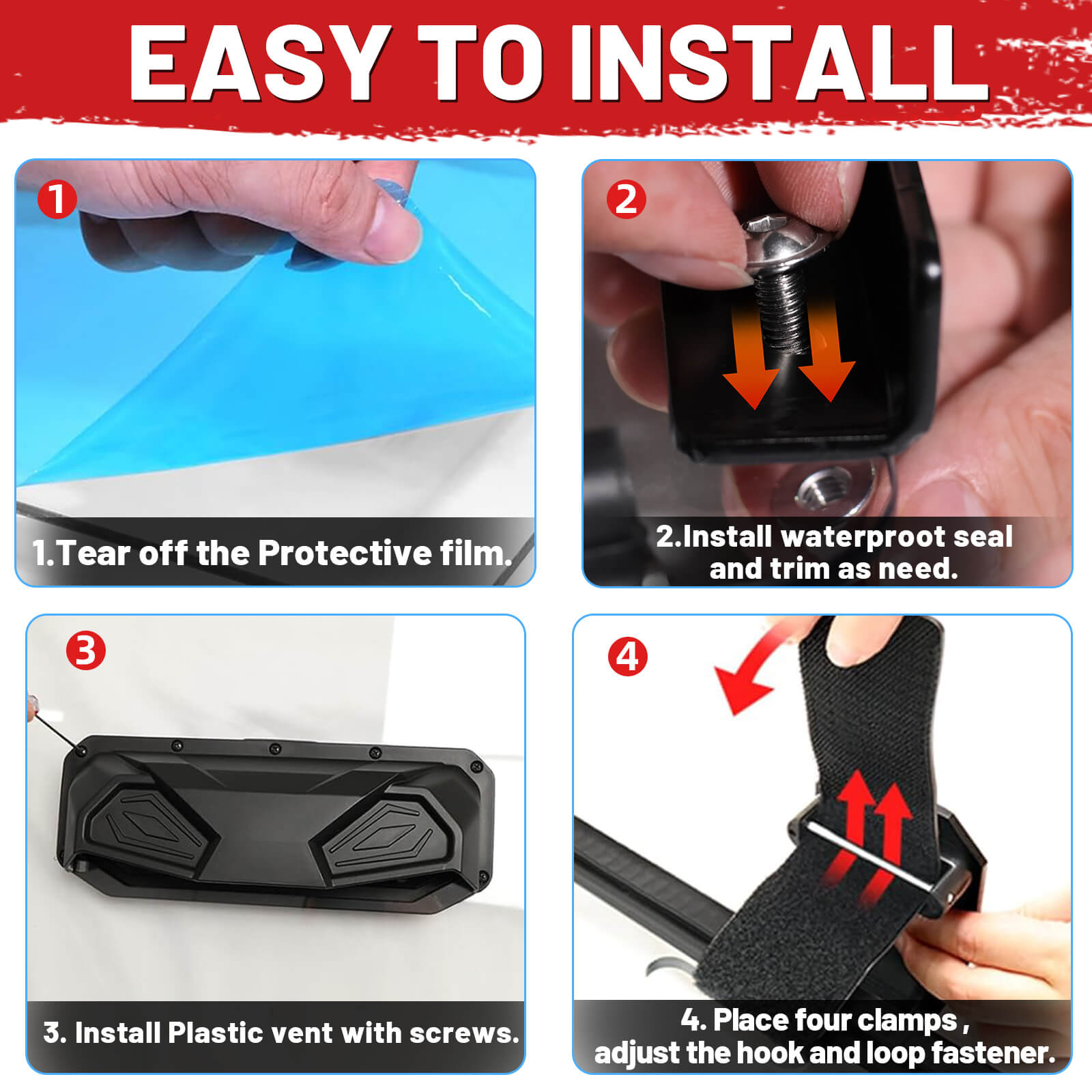 EASY TO INSTALL

1

1.Tear off the Protective film.

2

2.Install waterproot seal and trim as need.

3

3. Install Plastic vent with screws.

4

4. Place four clamps , adjust the hook and loop fastener.