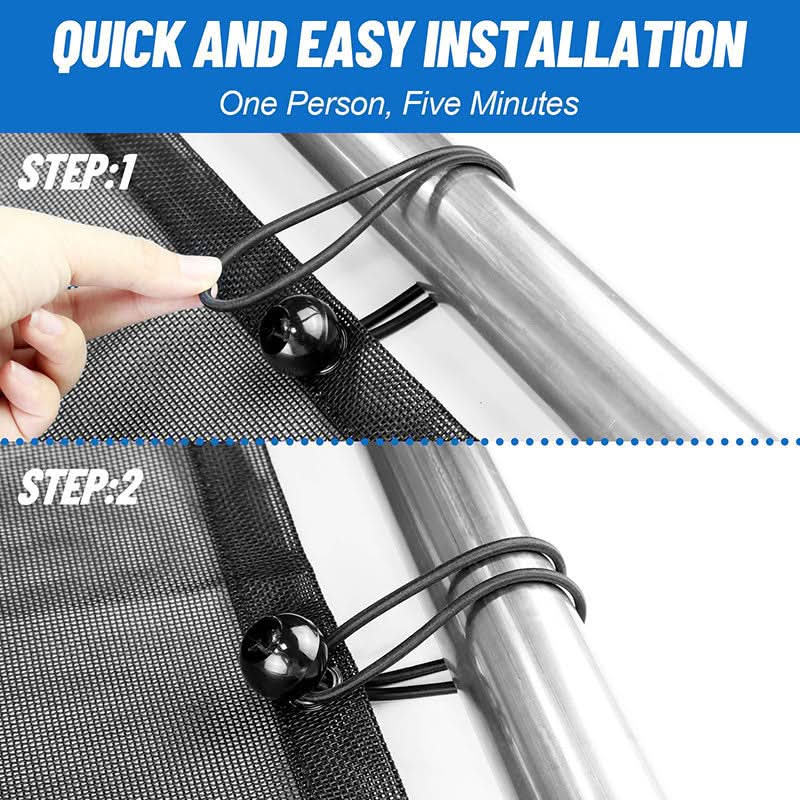 QUICK AND EASY INSTALLATION

One Person, Five Minutes

STEP:1

STEP:2