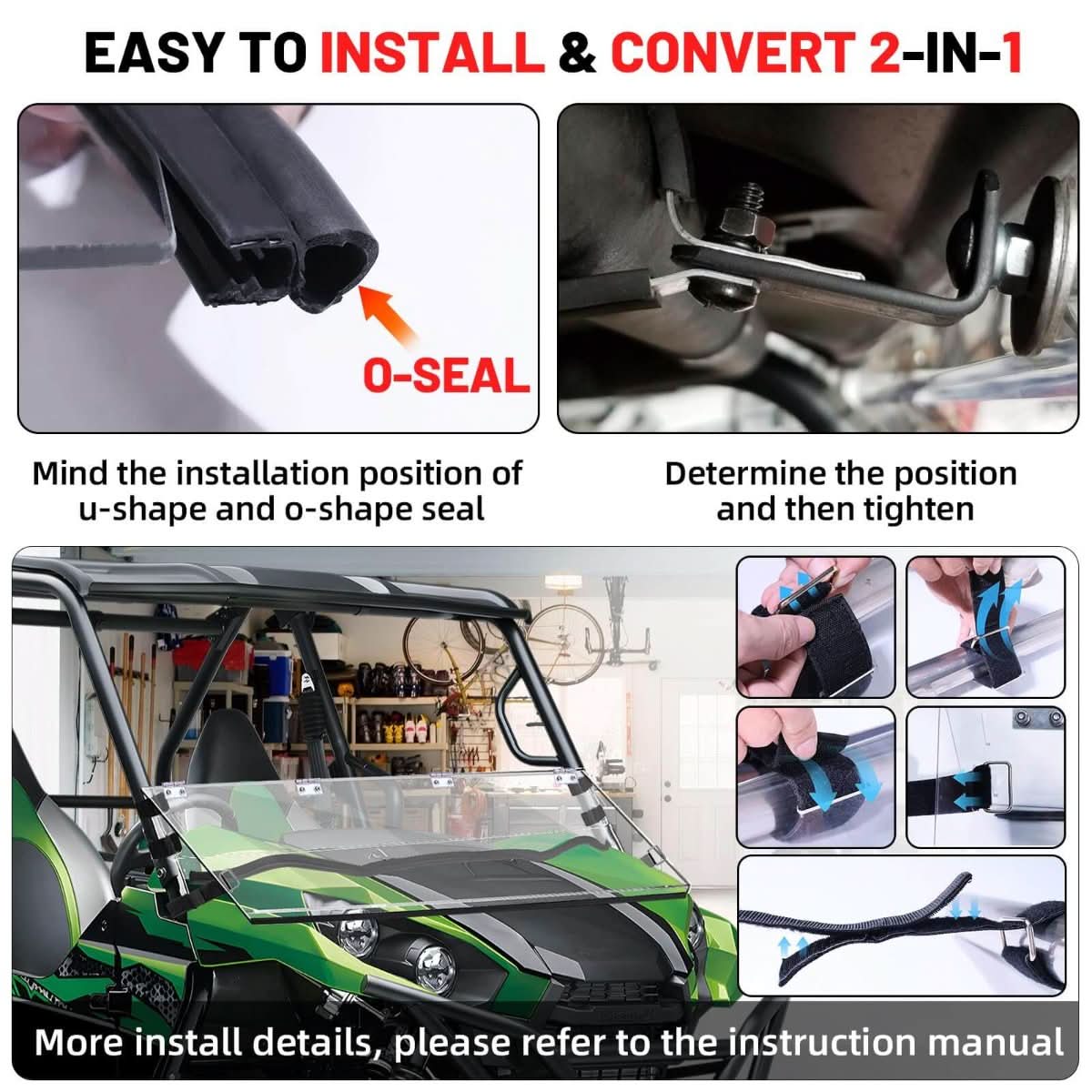 EASY TO INSTALL & CONVERT 2-IN-1

O-SEAL

Mind the installation position of u-shape and o-shape seal

Determine the position and then tighten

More install details, please refer to the instruction manual