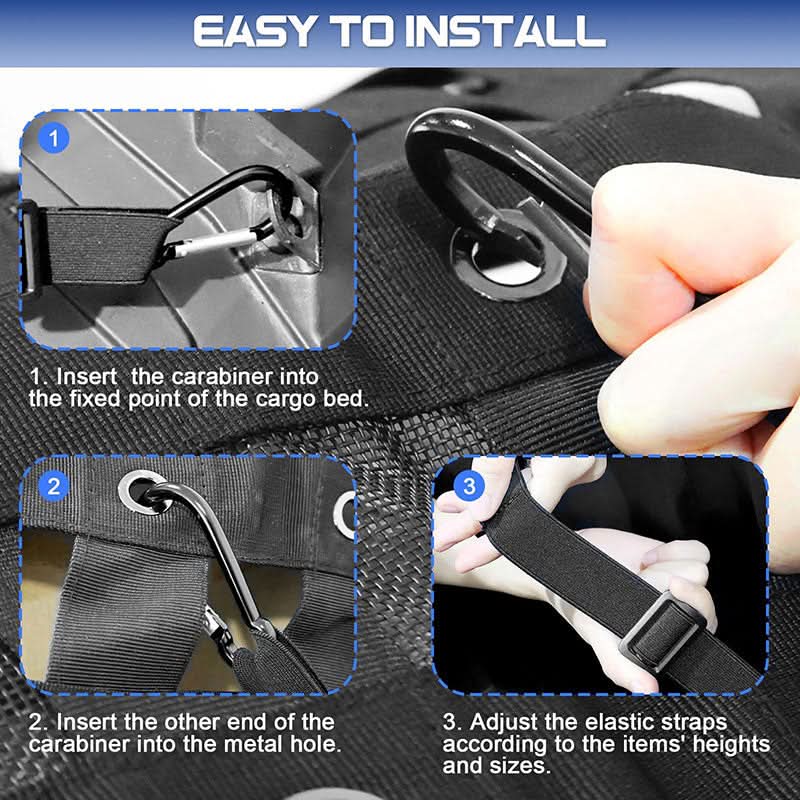 EASY TO INSTALL

1

1. Insert the carabiner into the fixed point of the cargo bed.

2

2. Insert the other end of the carabiner into the metal hole.

3

3. Adjust the elastic straps according to the items' heights and sizes.