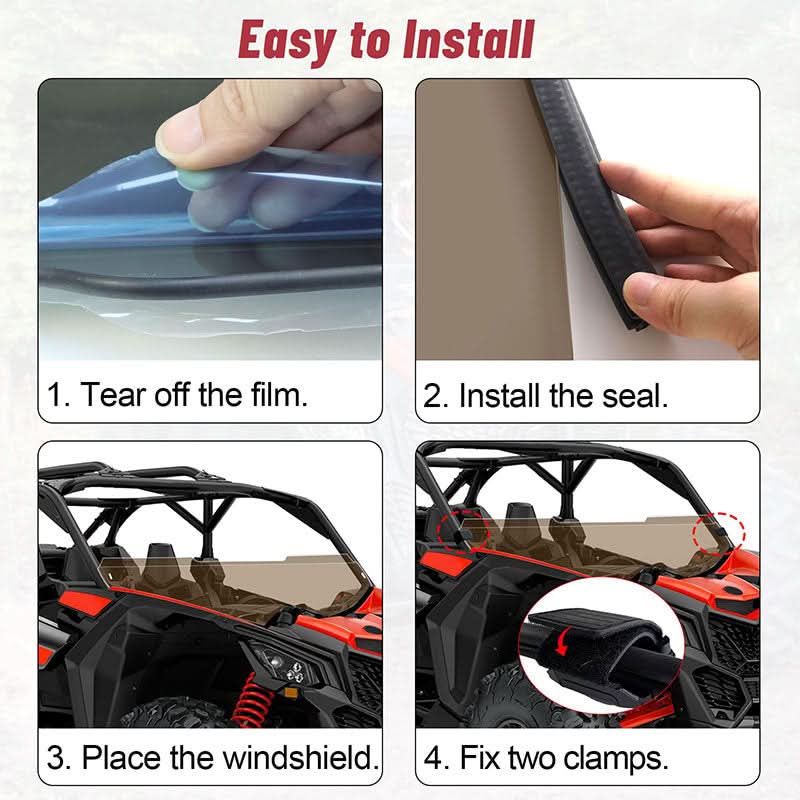 Easy to Install

1. Tear off the film.

2. Install the seal.

3. Place the windshield.

4. Fix two clamps.