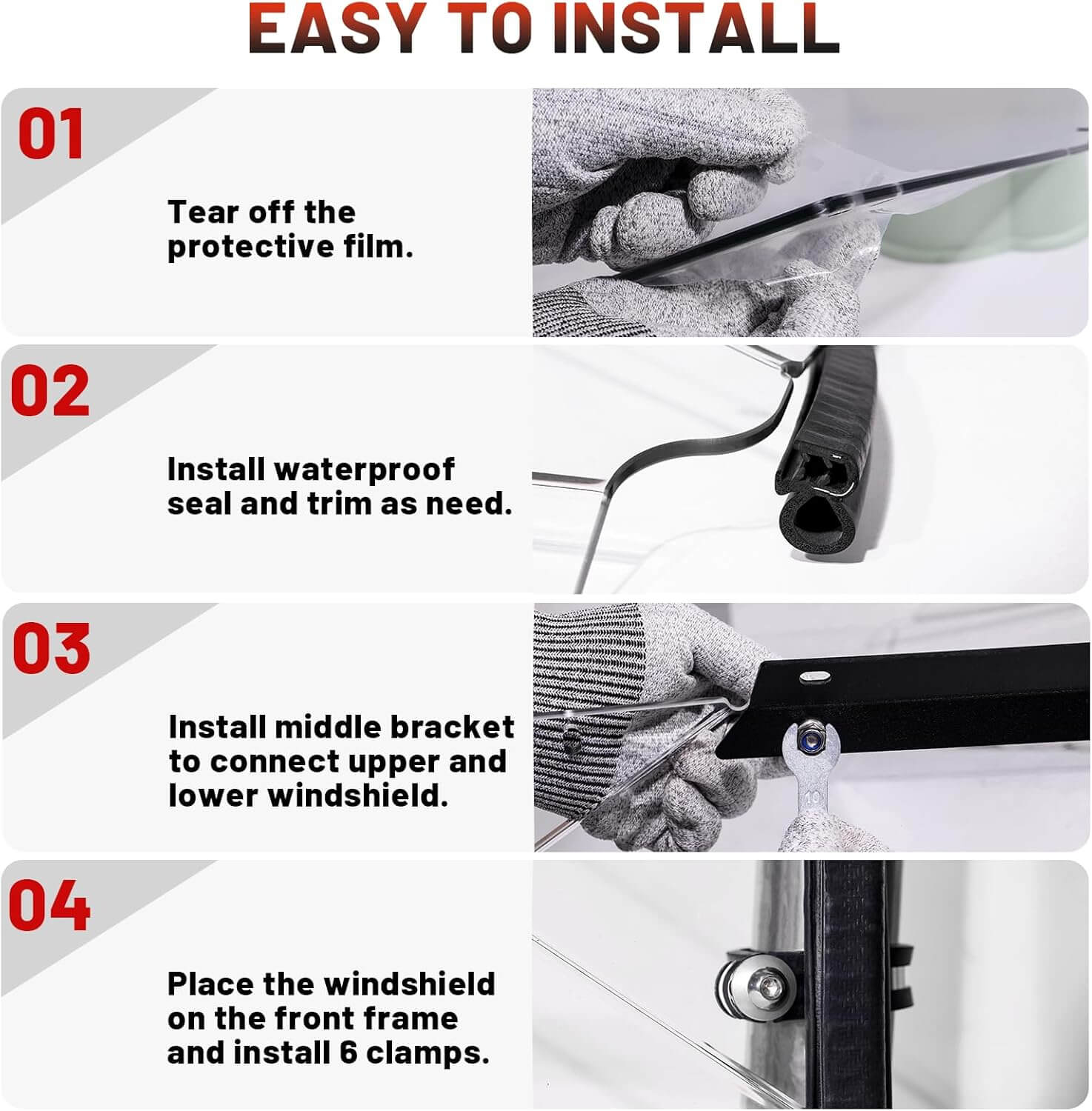 EASY TO INSTALL

01

Tear off the protective film.

02

Install waterproof seal and trim as need.

03

Install middle bracket to connect upper and lower windshield.

10

04

Place the windshield on the front frame and install 6 clamps.