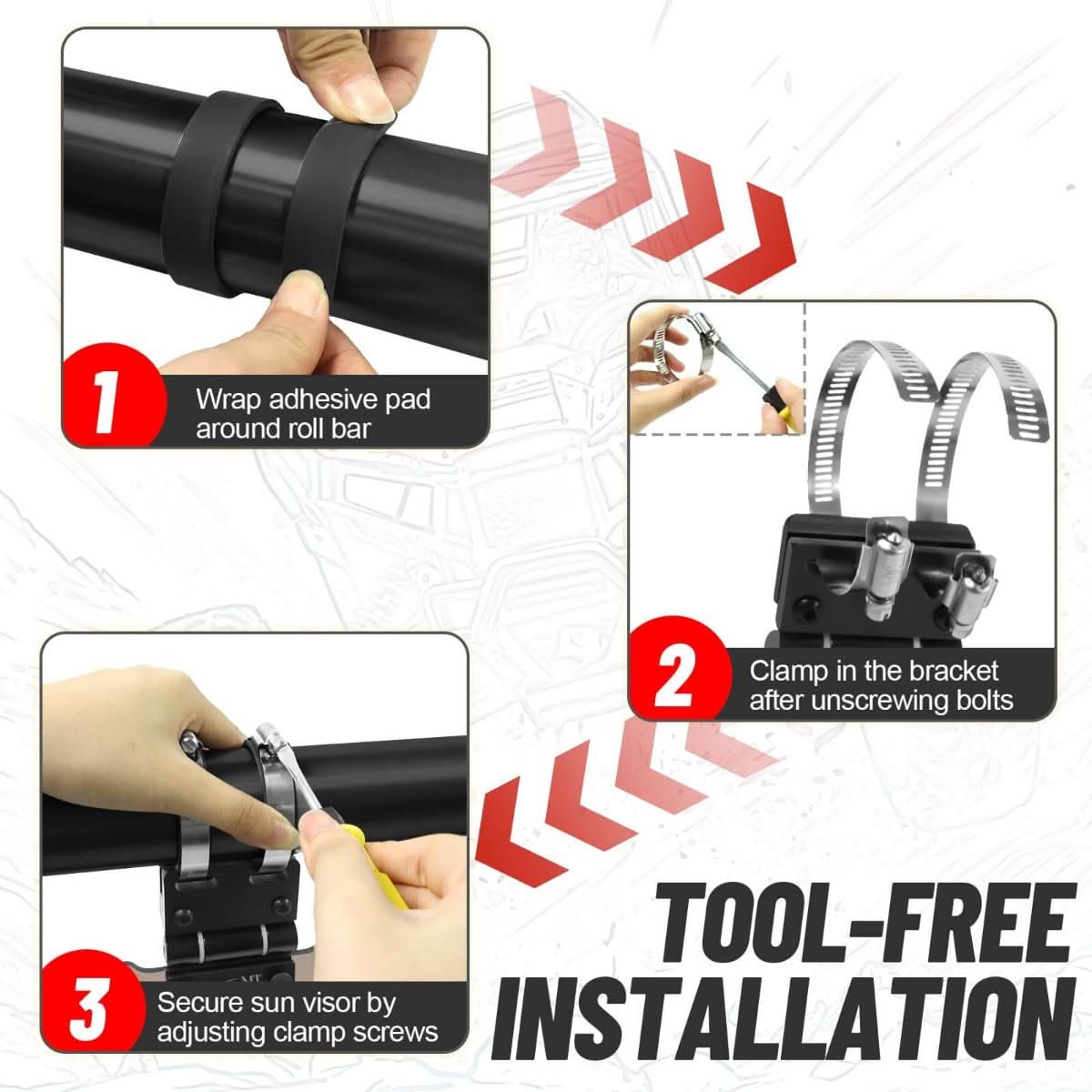 1
Wrap adhesive pad around roll bar

2
Clamp in the bracket after unscrewing bolts

3
Secure sun visor by adjusting clamp screws

TOOL-FREE INSTALLATION