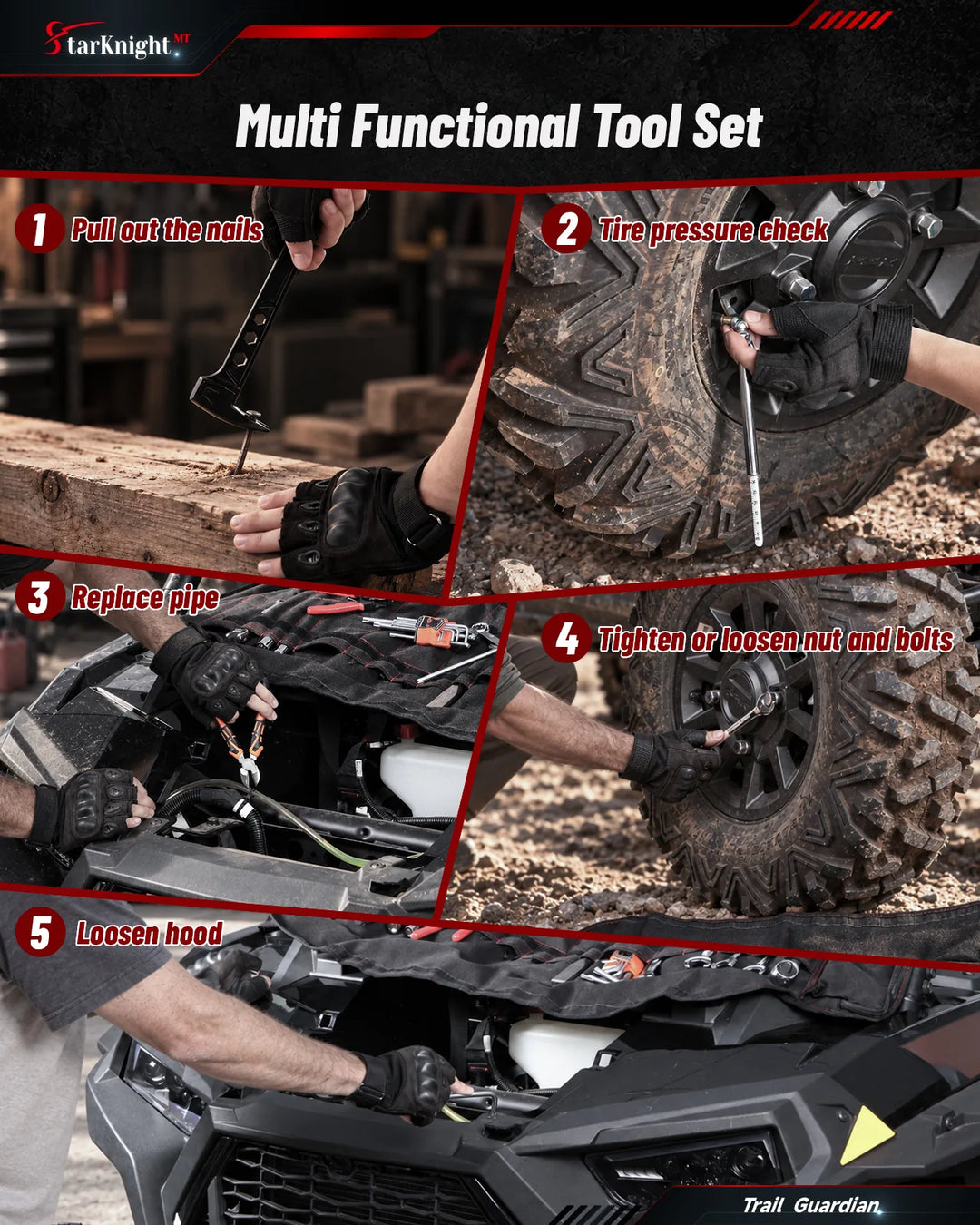 StarKnight MT

Multi Functional Tool Set

1 Pull out the nails

2 Tire pressure check

3 Replace pipe

4 Tighten or loosen nut and bolts

5 Loosen hood

Trail Guardian