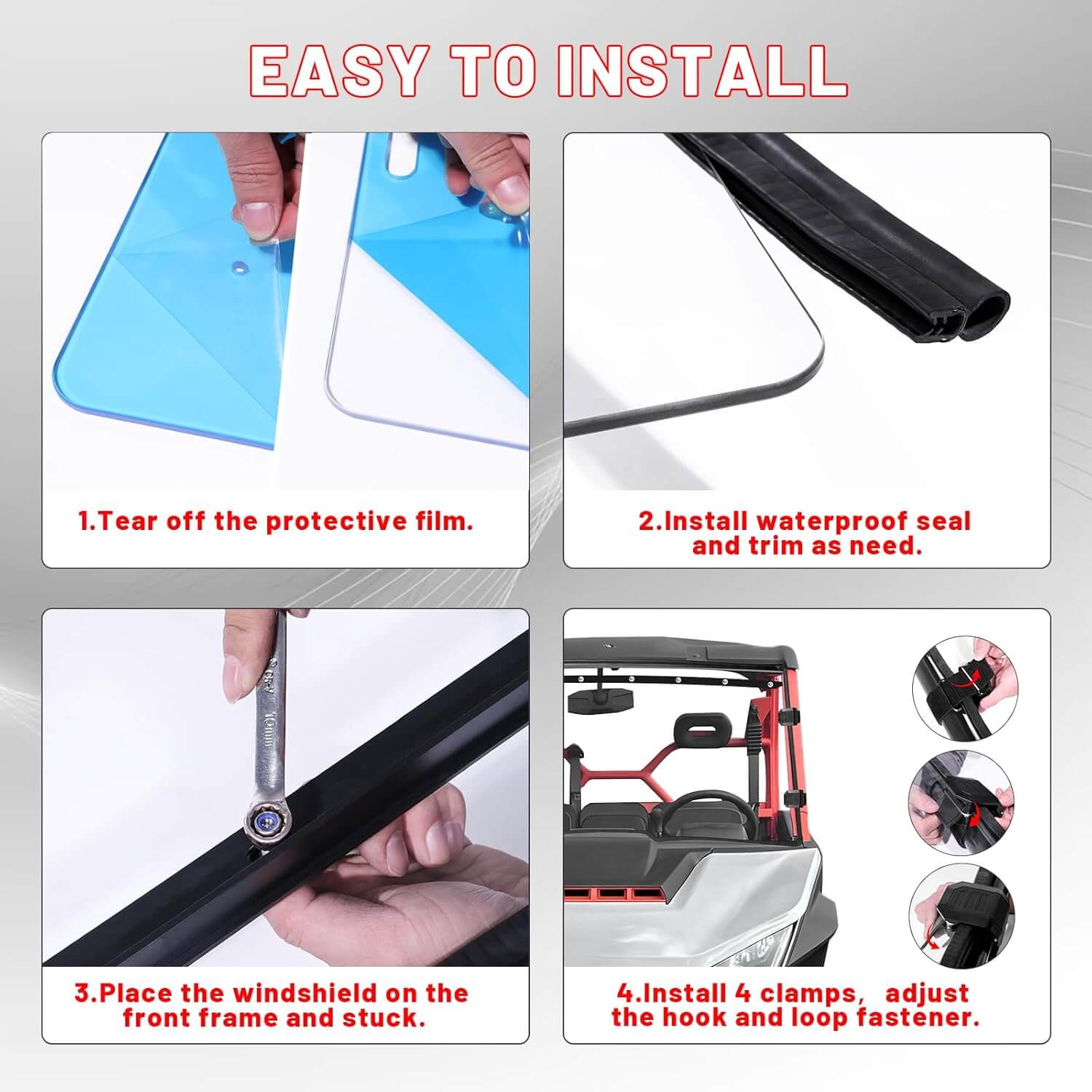 EASY TO INSTALL

1.Tear off the protective film.

2.Install waterproof seal and trim as need.

10mm

3.Place the windshield on the front frame and stuck.

4.Install 4 clamps, adjust the hook and loop fastener.