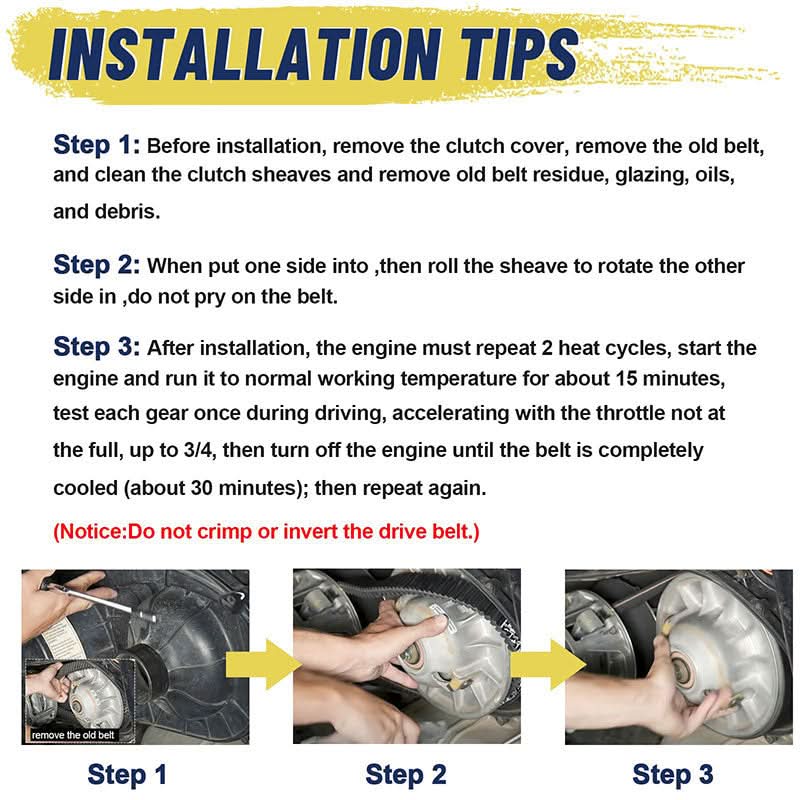 INSTALLATION TIPS

Step 1: Before installation, remove the clutch cover, remove the old belt, and clean the clutch sheaves and remove old belt residue, glazing, oils, and debris.

Step 2: When put one side into ,then roll the sheave to rotate the other side in ,do not pry on the belt.

Step 3: After installation, the engine must repeat 2 heat cycles, start the engine and run it to normal working temperature for about 15 minutes, test each gear once during driving, accelerating with the throttle not at the full, up to 3/4, then turn off the engine until the belt is completely cooled (about 30 minutes); then repeat again.

(Notice:Do not crimp or invert the drive belt.)

remove the old belt

Step 1

Step 2

Step 3