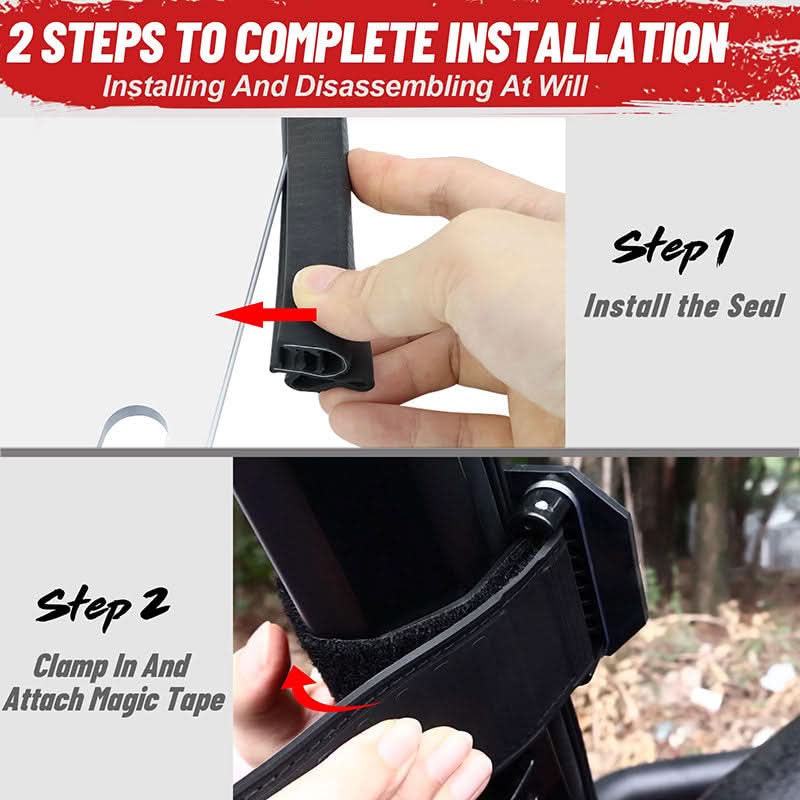 2 STEPS TO COMPLETE INSTALLATION
Installing And Disassembling At Will

Step 1
Install the Seal

Step 2
Clamp In And Attach Magic Tape