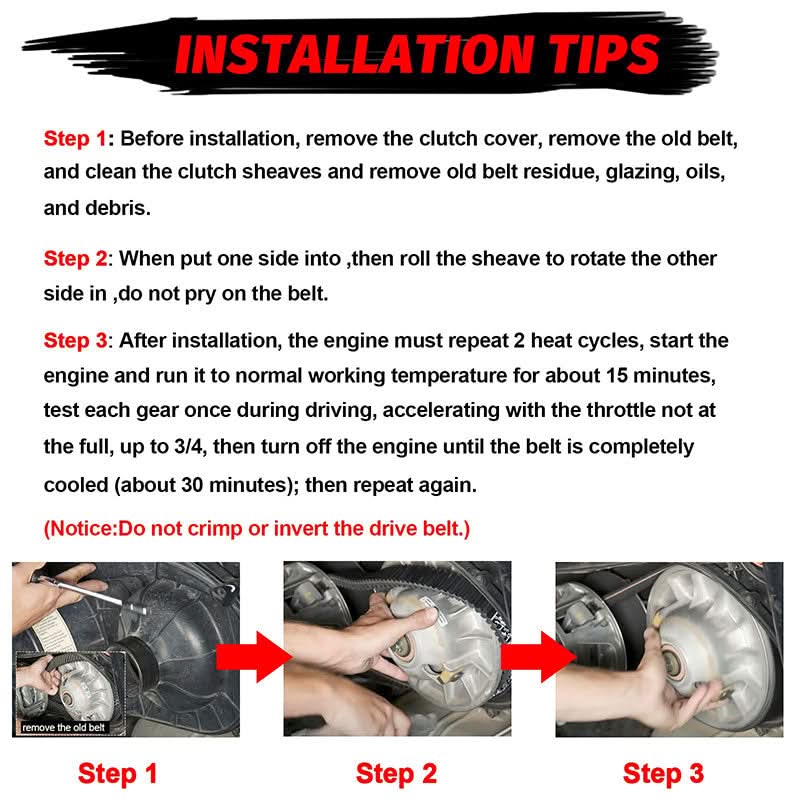 INSTALLATION TIPS

Step 1: Before installation, remove the clutch cover, remove the old belt, and clean the clutch sheaves and remove old belt residue, glazing, oils, and debris.

Step 2: When put one side into ,then roll the sheave to rotate the other side in ,do not pry on the belt.

Step 3: After installation, the engine must repeat 2 heat cycles, start the engine and run it to normal working temperature for about 15 minutes, test each gear once during driving, accelerating with the throttle not at the full, up to 3/4, then turn off the engine until the belt is completely cooled (about 30 minutes); then repeat again.

(Notice:Do not crimp or invert the drive belt.)

remove the old belt

Step 1

Step 2

Step 3