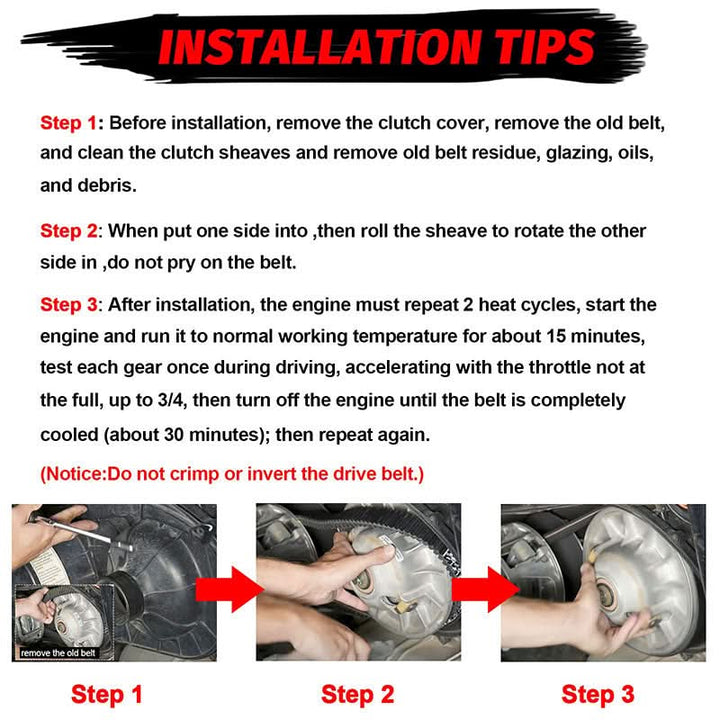 INSTALLATION TIPS

Step 1: Before installation, remove the clutch cover, remove the old belt, and clean the clutch sheaves and remove old belt residue, glazing, oils, and debris.

Step 2: When put one side into ,then roll the sheave to rotate the other side in ,do not pry on the belt.

Step 3: After installation, the engine must repeat 2 heat cycles, start the engine and run it to normal working temperature for about 15 minutes, test each gear once during driving, accelerating with the throttle not at the full, up to 3/4, then turn off the engine until the belt is completely cooled (about 30 minutes); then repeat again.

(Notice:Do not crimp or invert the drive belt.)

remove the old belt

Step 1

Step 2

Step 3