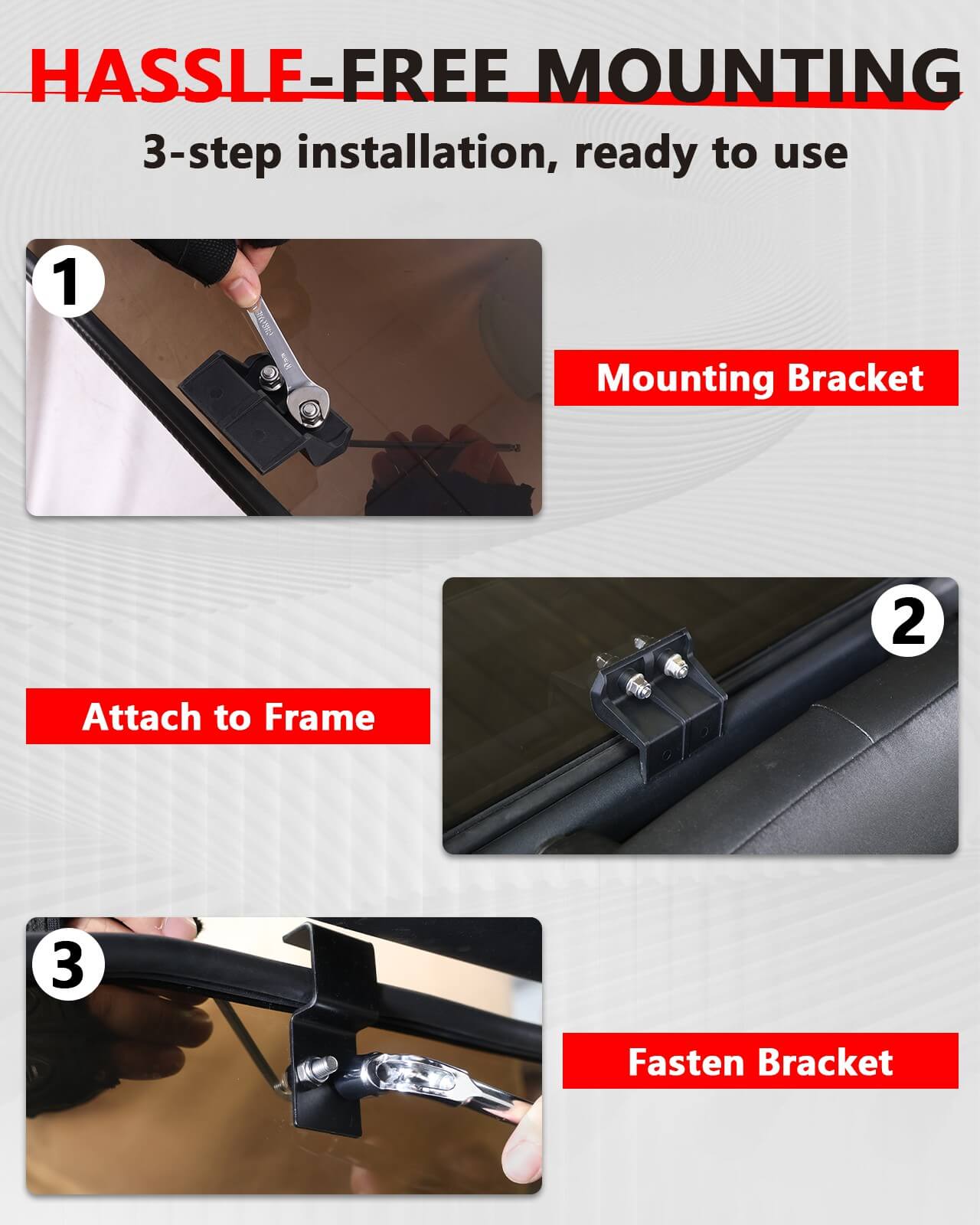 HASSLE-FREE MOUNTING

3-step installation, ready to use

1

Mounting Bracket

2

Attach to Frame

3

Fasten Bracket