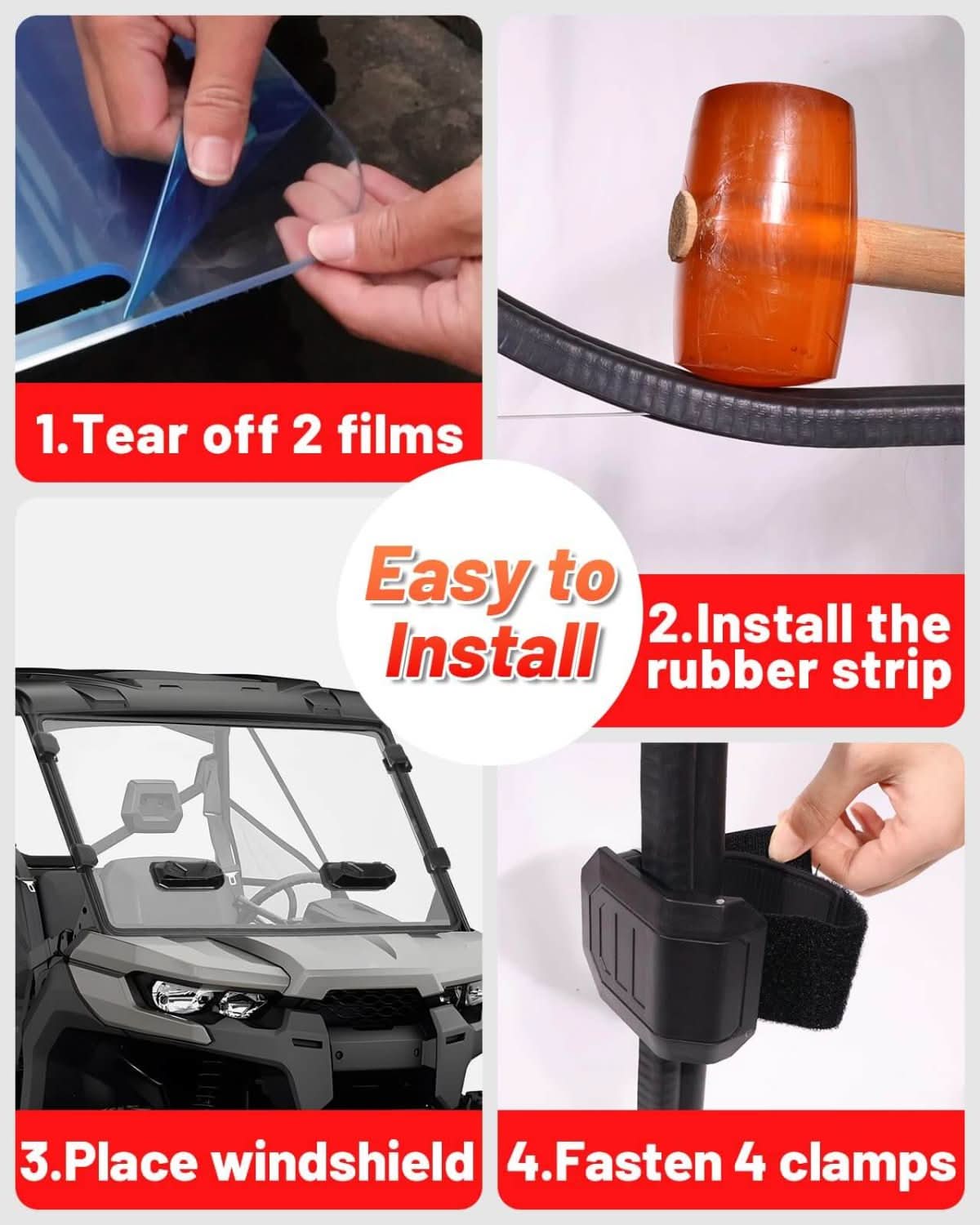 1.Tear off 2 films

Easy to Install

2.Install the rubber strip

3.Place windshield

4.Fasten 4 clamps